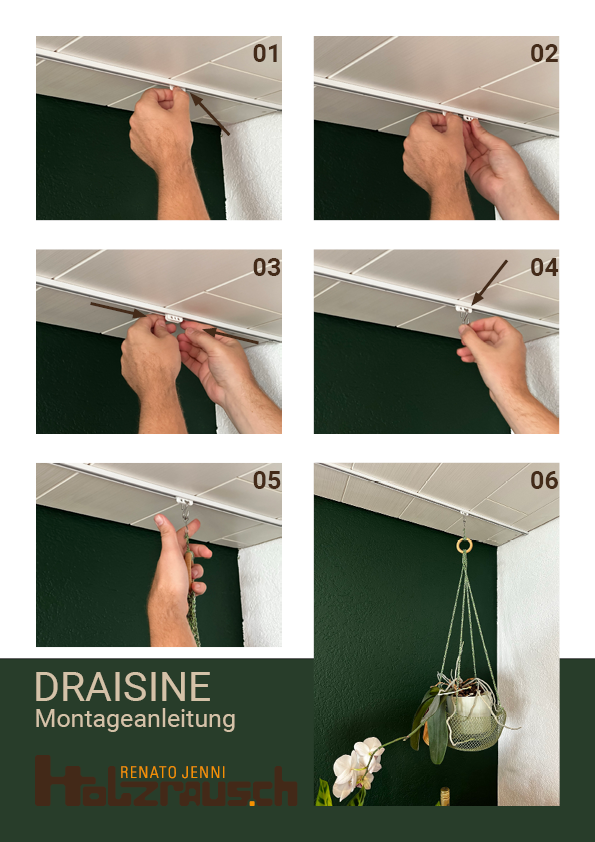 01

02

03

04

05

06

DRAISINE
Montageanleitung

RENATO JENNI
Holzrausch